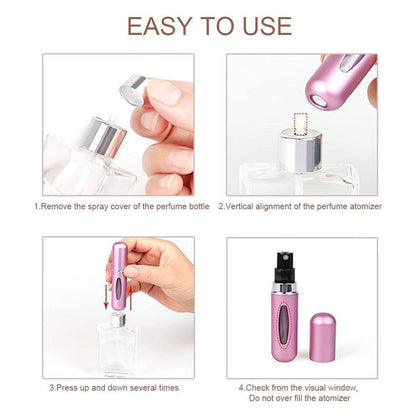 EASY TO USE

1.Remove the spray cover of the perfume bottle

2.Vertical alignment of the perfume atomizer

3.Press up and down several times

4.Check from the visual window, Do not over fill the atomizer