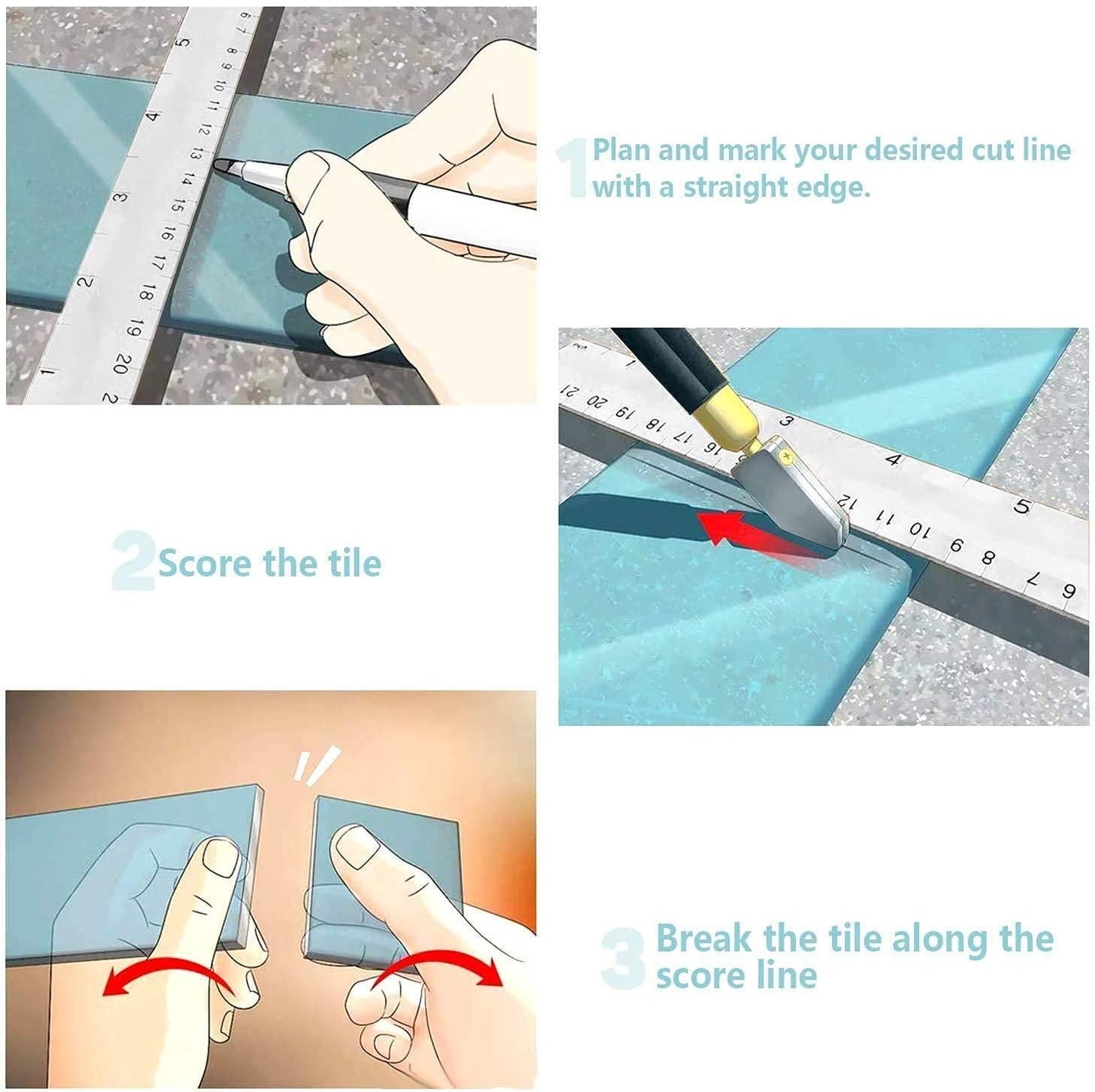 1 Plan and mark your desired cut line with a straight edge.

2 Score the tile

3 Break the tile along the score line